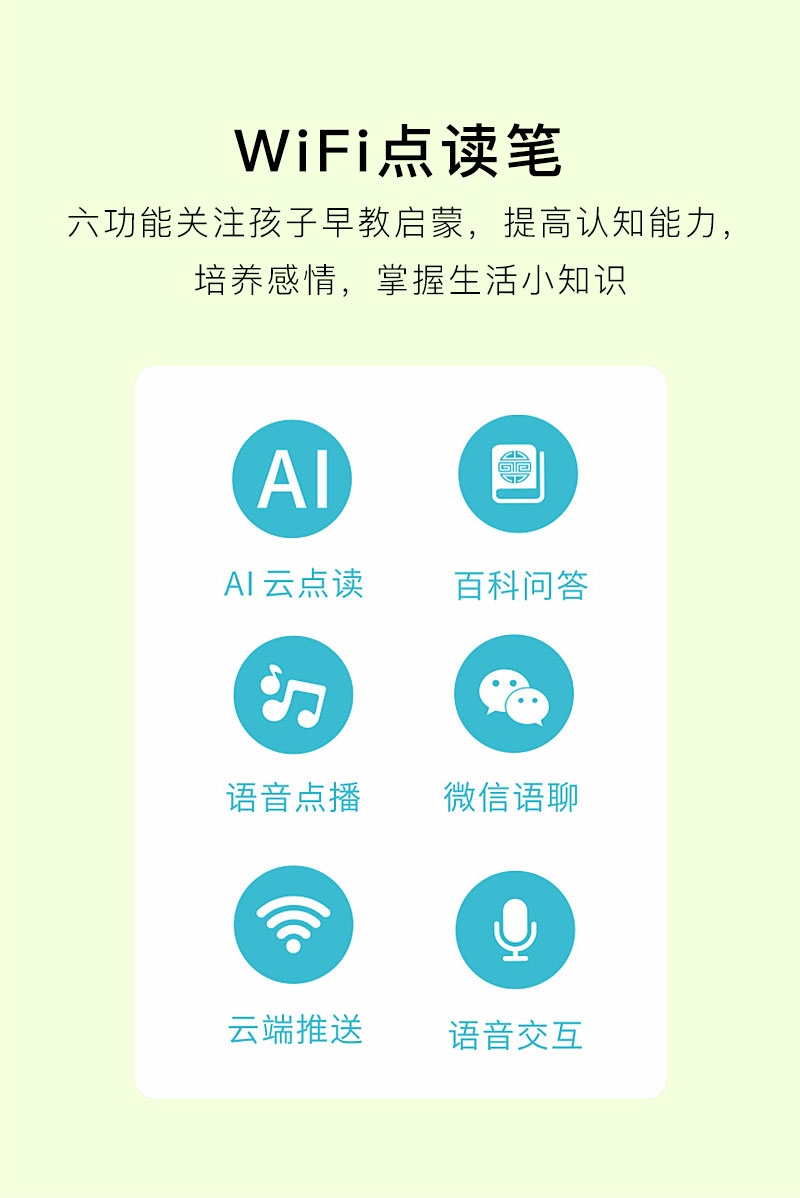 WiFi点读笔

六功能关注孩子早教启蒙，提高认知能力，培养感情，掌握生活小知识

AI

AI云点读

百科问答

语音点播

微信语聊

云端推送

语音交互